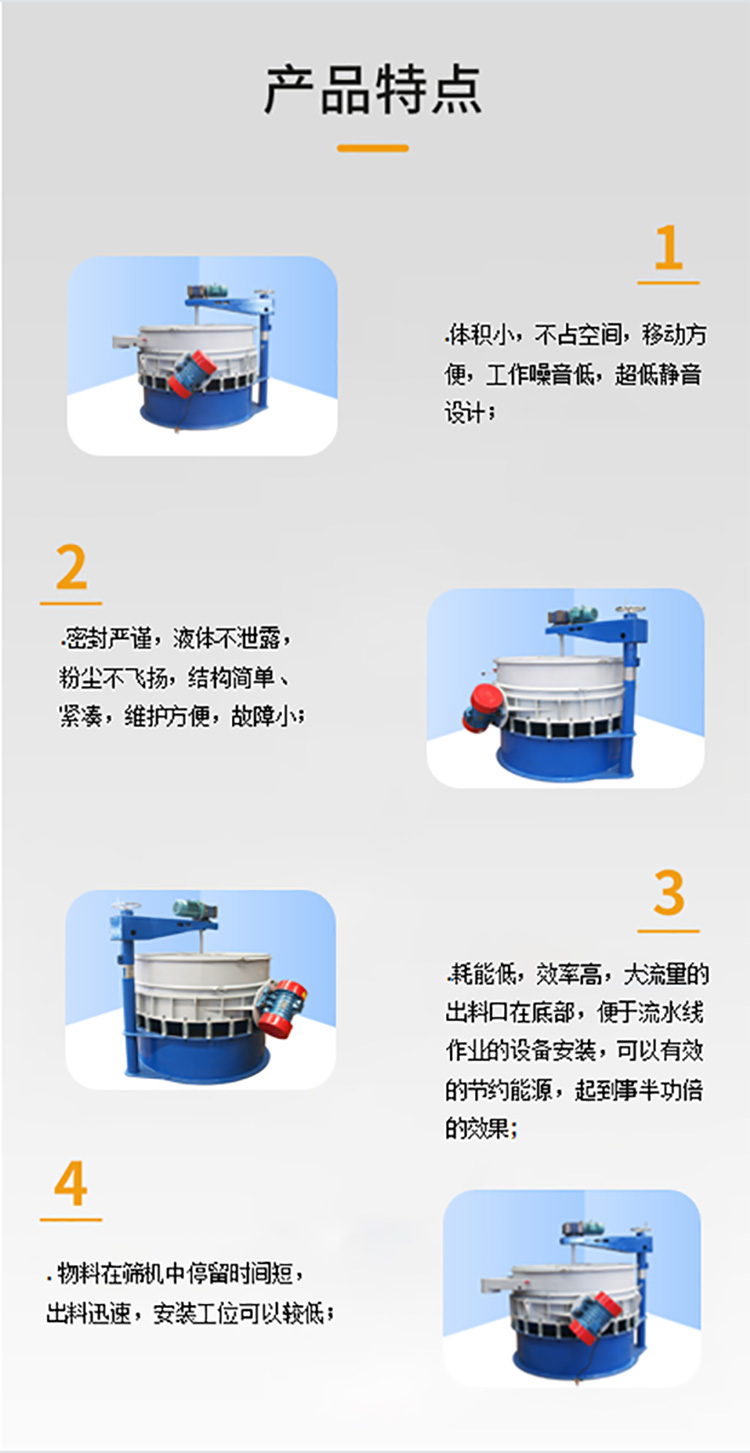 产品特点

1

.体积小，不占空间，移动方便，工作噪音低，超低静音设计；

2

.密封严谨，液体不泄露，粉尘不飞扬，结构简单、紧凑，维护方便，故障小；

3

.耗能低，效率高，大流量的出料口在底部，便于流水线作业的设备安装，可以有效的节约能源，起到事半功倍的效果；

4

. 物料在筛机中停留时间短，出料迅速，安装工位可以较低；