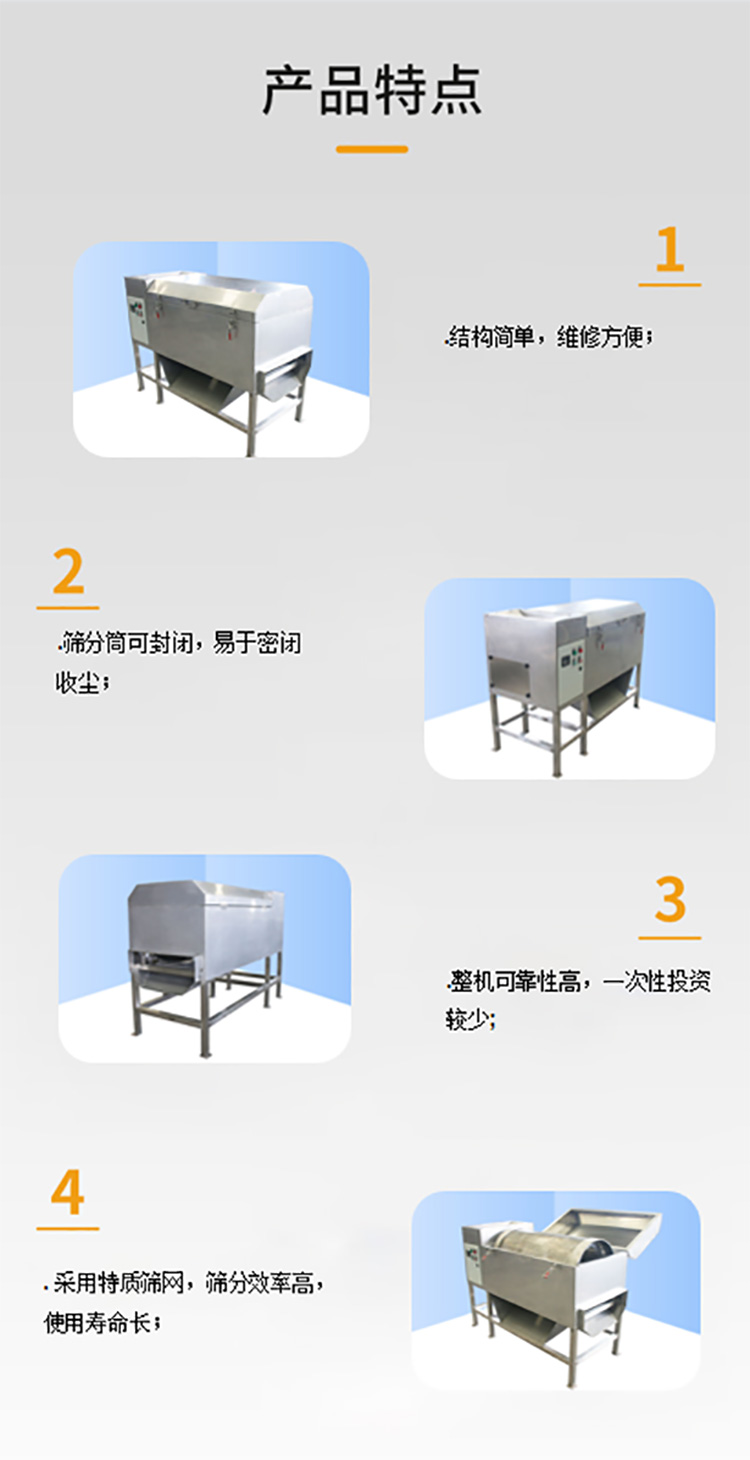 产品特点

1

.结构简单，维修方便；

2

.筛分筒可封闭，易于密闭收尘；

3

.整机可靠性高，一次性投资较少；

4

.采用特质筛网，筛分效率高，使用寿命长；