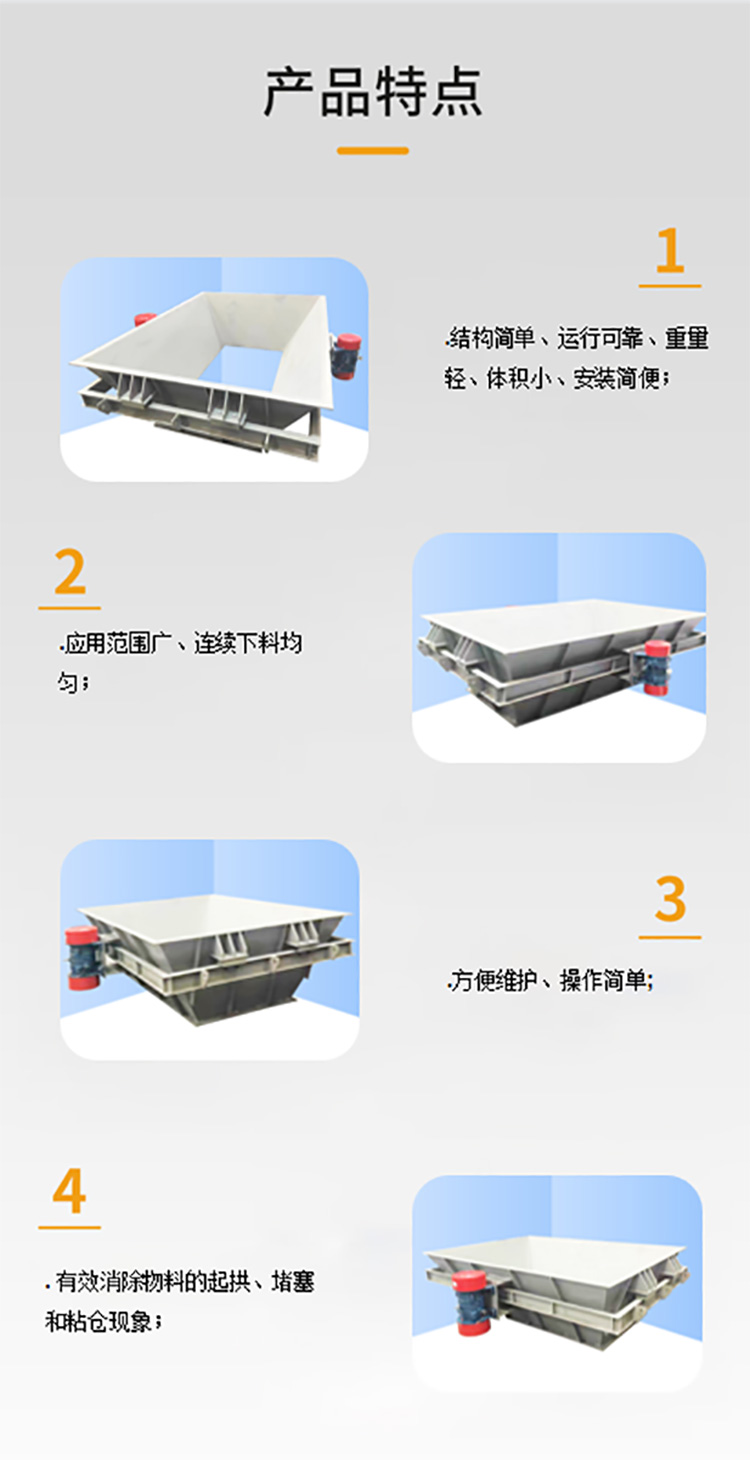 产品特点

1

.结构简单、运行可靠、重量轻、体积小、安装简便；

2

.应用范围广、连续下料均匀；

3

.方便维护、操作简单；

4

. 有效消除物料的起拱、堵塞和粘仓现象；