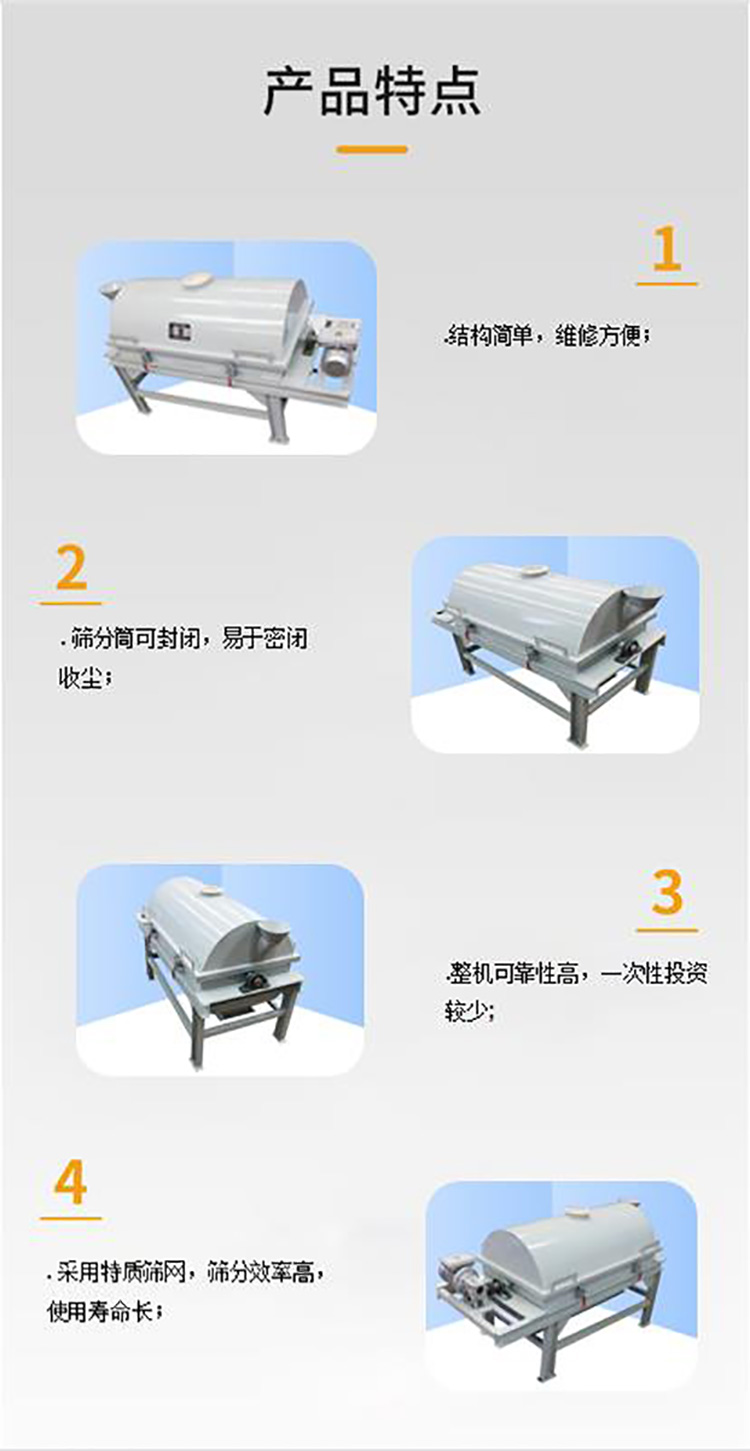 产品特点

1

.结构简单，维修方便；

2

.筛分筒可封闭，易于密闭收尘；

3

.整机可靠性高，一次性投资较少；

4

.采用特质筛网，筛分效率高，使用寿命长；