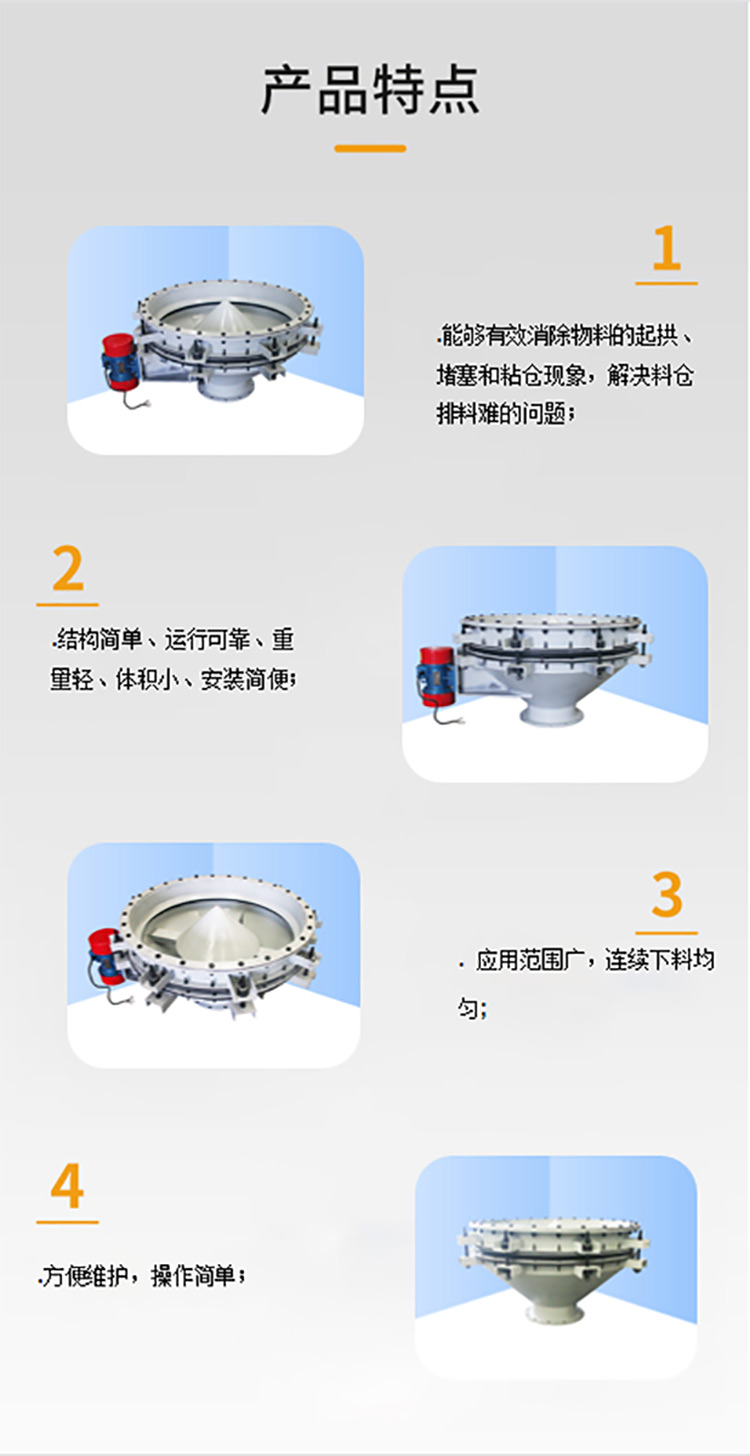 产品特点

1

.能够有效消除物料的起拱、堵塞和粘仓现象，解决料仓排料难的问题；

2

.结构简单、运行可靠、重量轻、体积小、安装简便；

3

. 应用范围广，连续下料均匀；

4

.方便维护，操作简单；